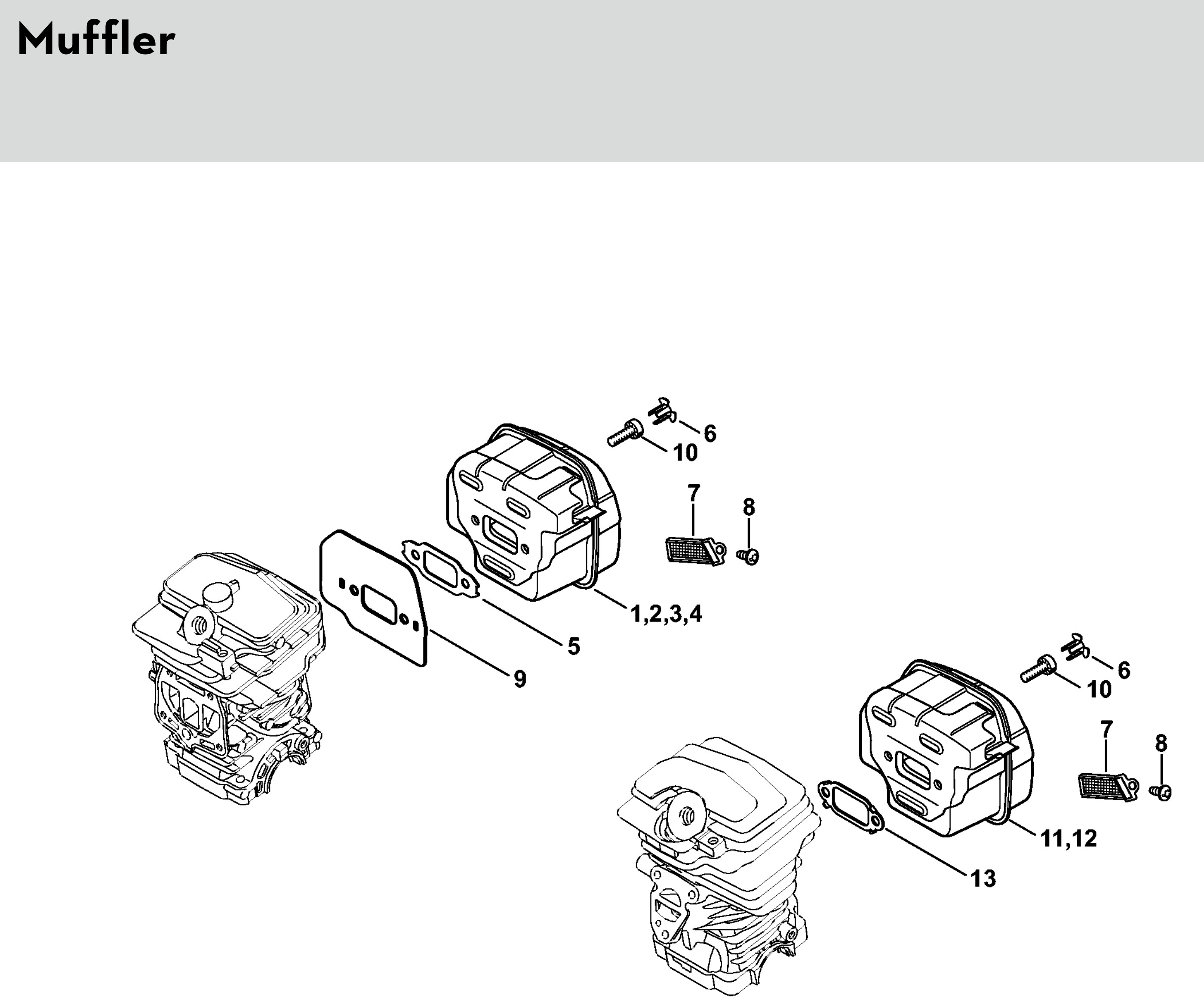 Muffler

6
10
7
8
1,2,3,4
5
9
6
10
7
8
11,12
13