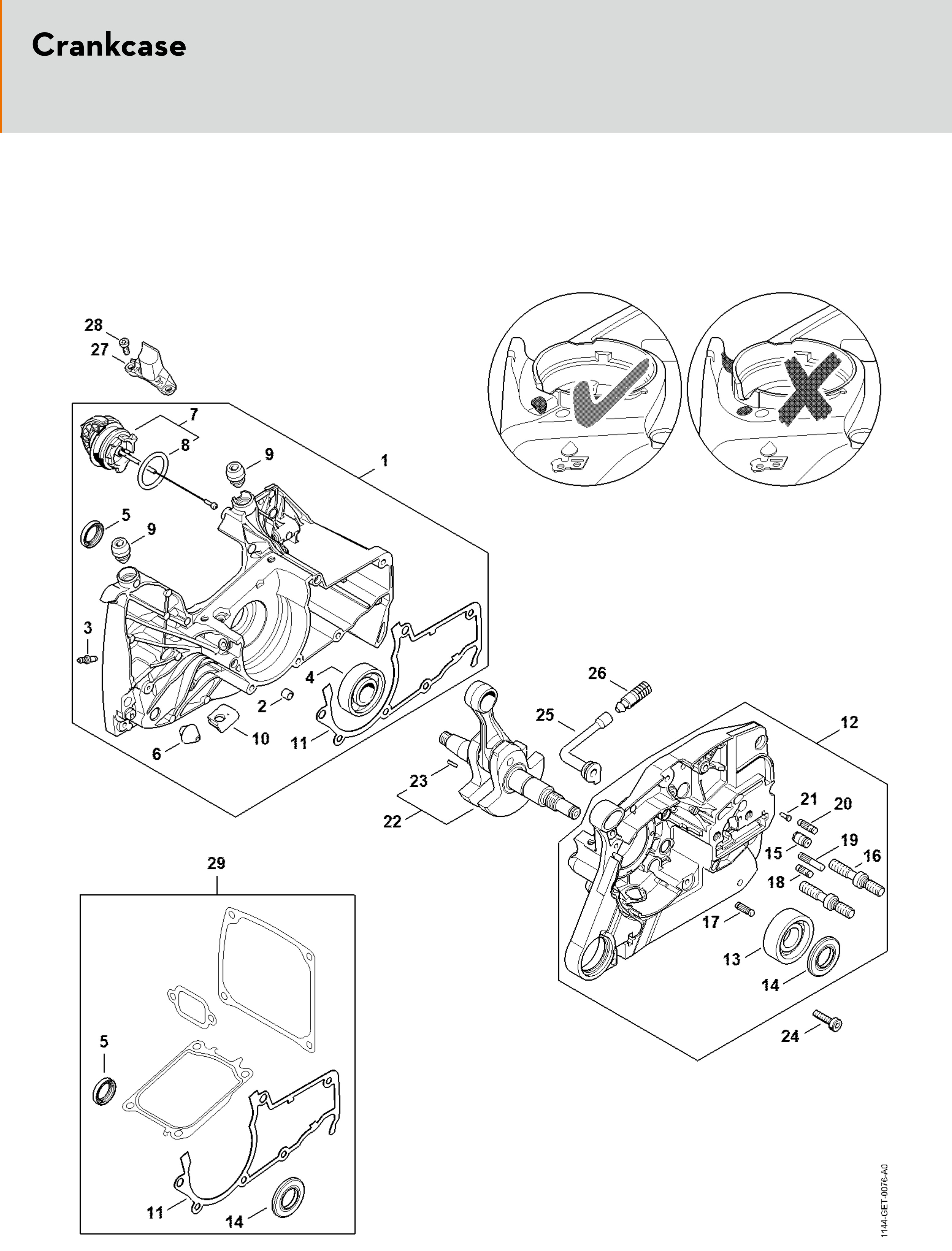 Crankcase

28
27
7
8
9
1
5
9
3
4
2
10
6
11
26
25
12
23
22
21
20
15
19
16
18
17
13
14
24
29
5
11
14

1144-GET-0076-A0