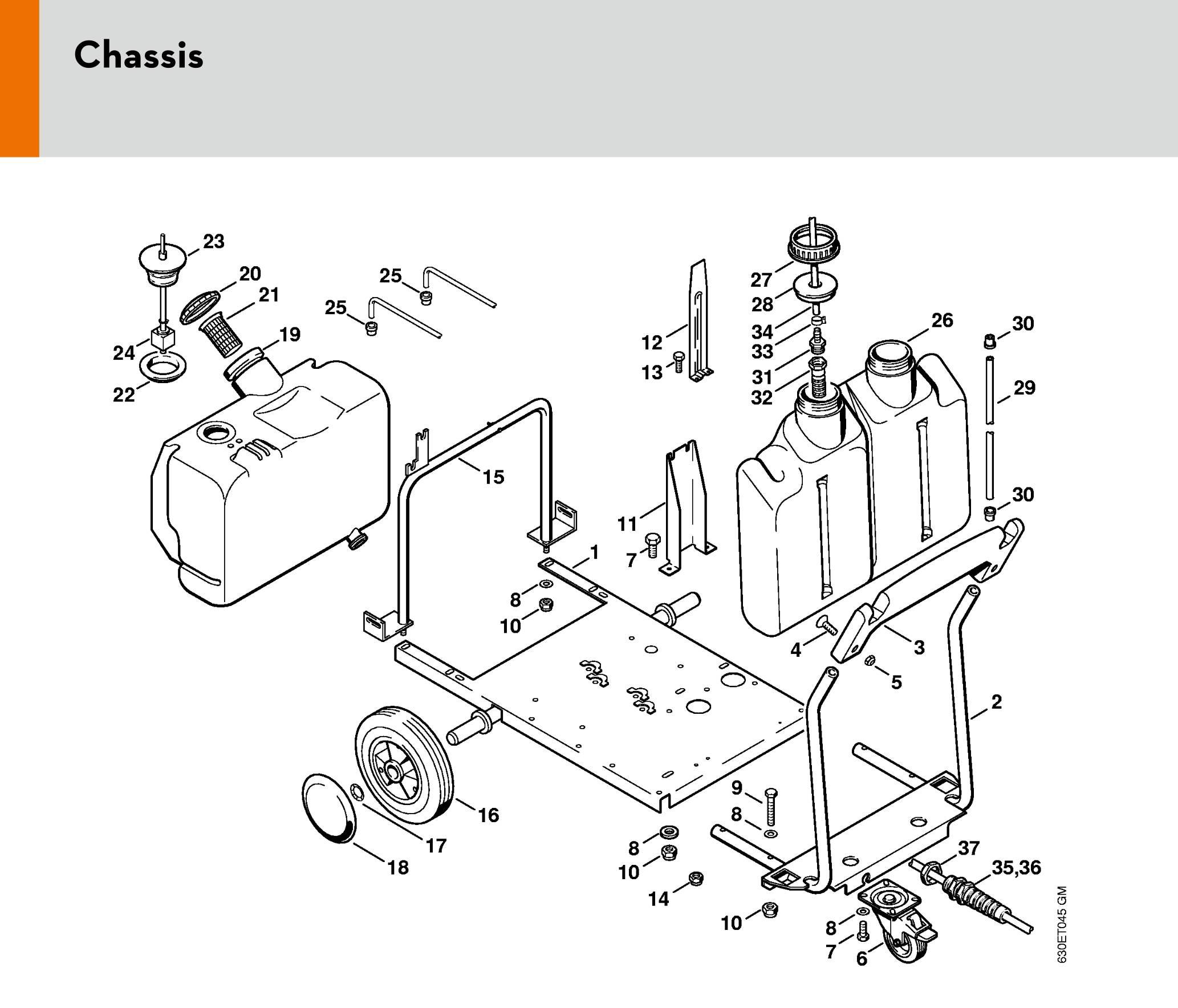 Chassis

23
20
21
19
24
22
25
25
12
13
27
28
34
33
31
32
26
30
29
30
15
11
7
1
8
10
4
3
5
2
16
17
18
9
8
8
10
14
10
37
35,36
8
7
6
630ET045 GM