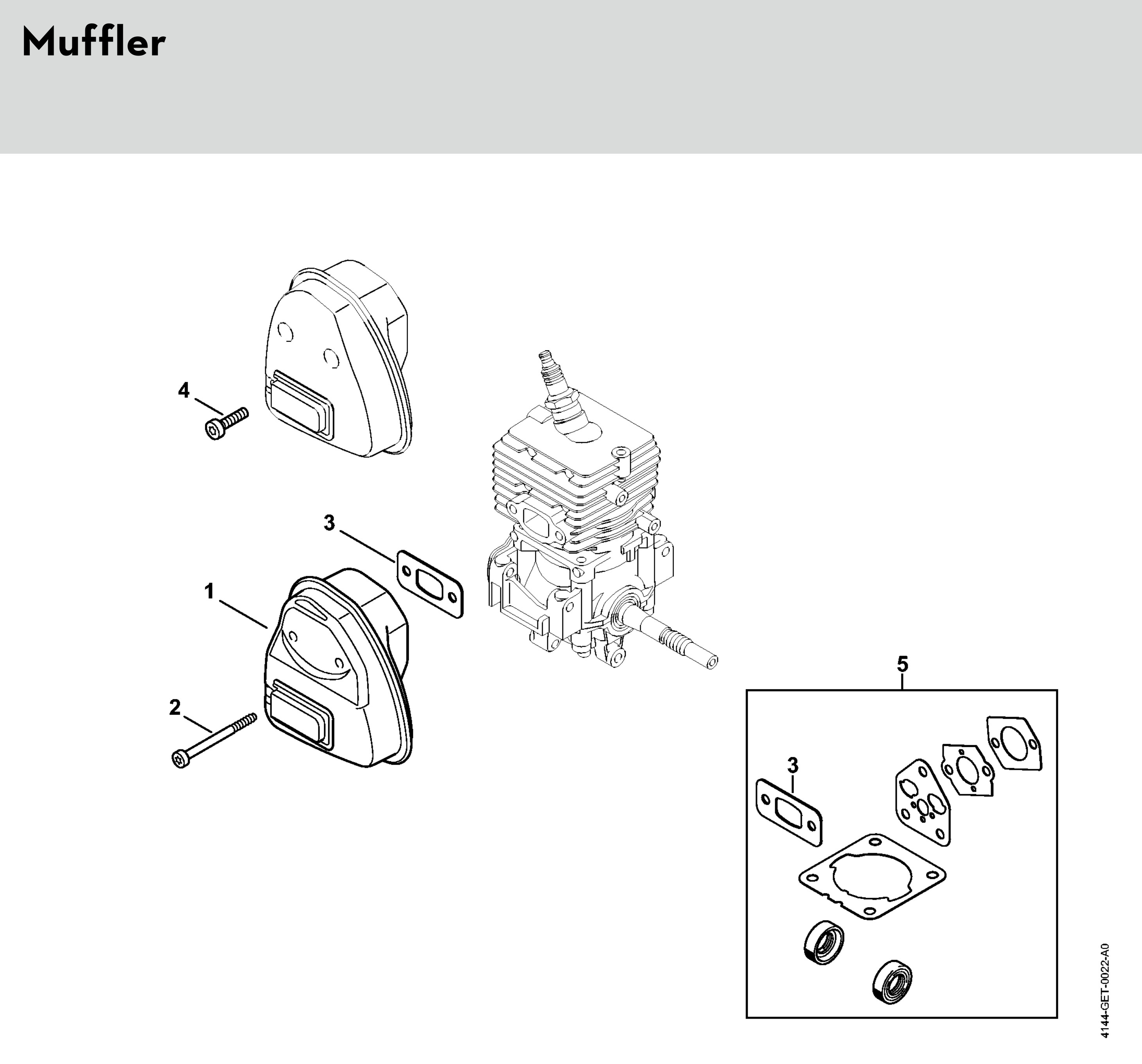 Muffler

4

3

1

2

5

3

4144-GET-0022-A0