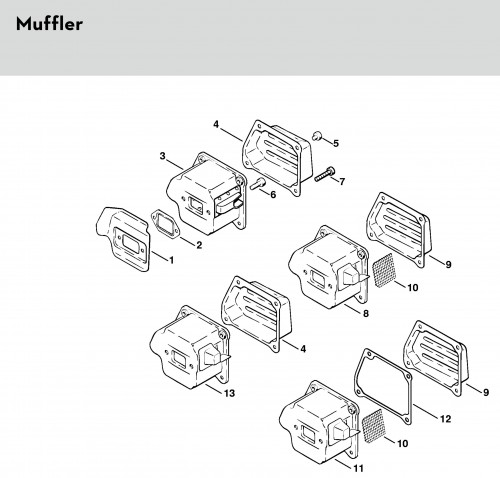 Muffler

4
5
3
7
6
2
1
9
10
8
4
13
9
12
10
11