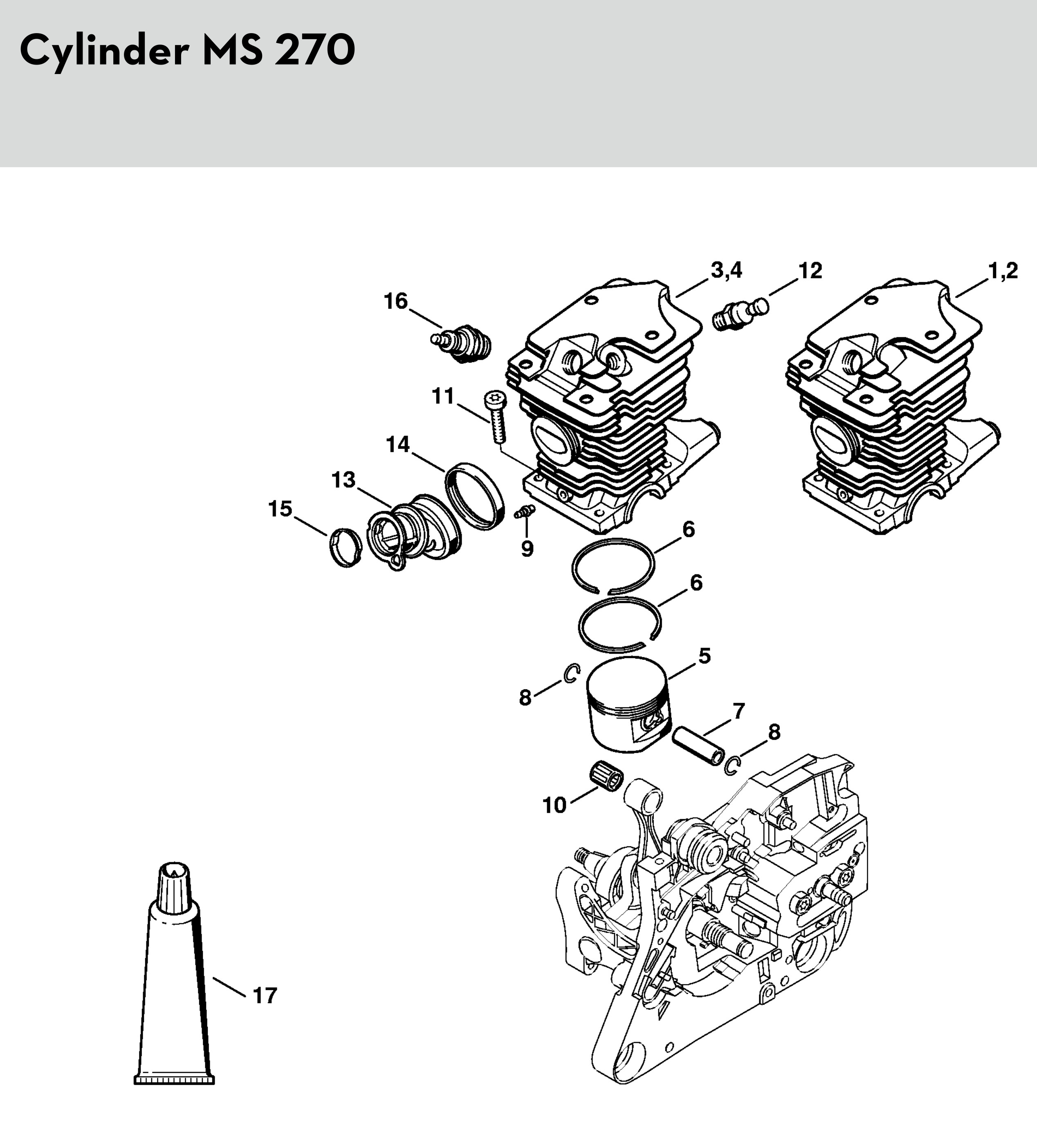 Cylinder MS 270

3,4
12
1,2
16
11
14
13
15
9
6
6
5
8
7
8
10
17