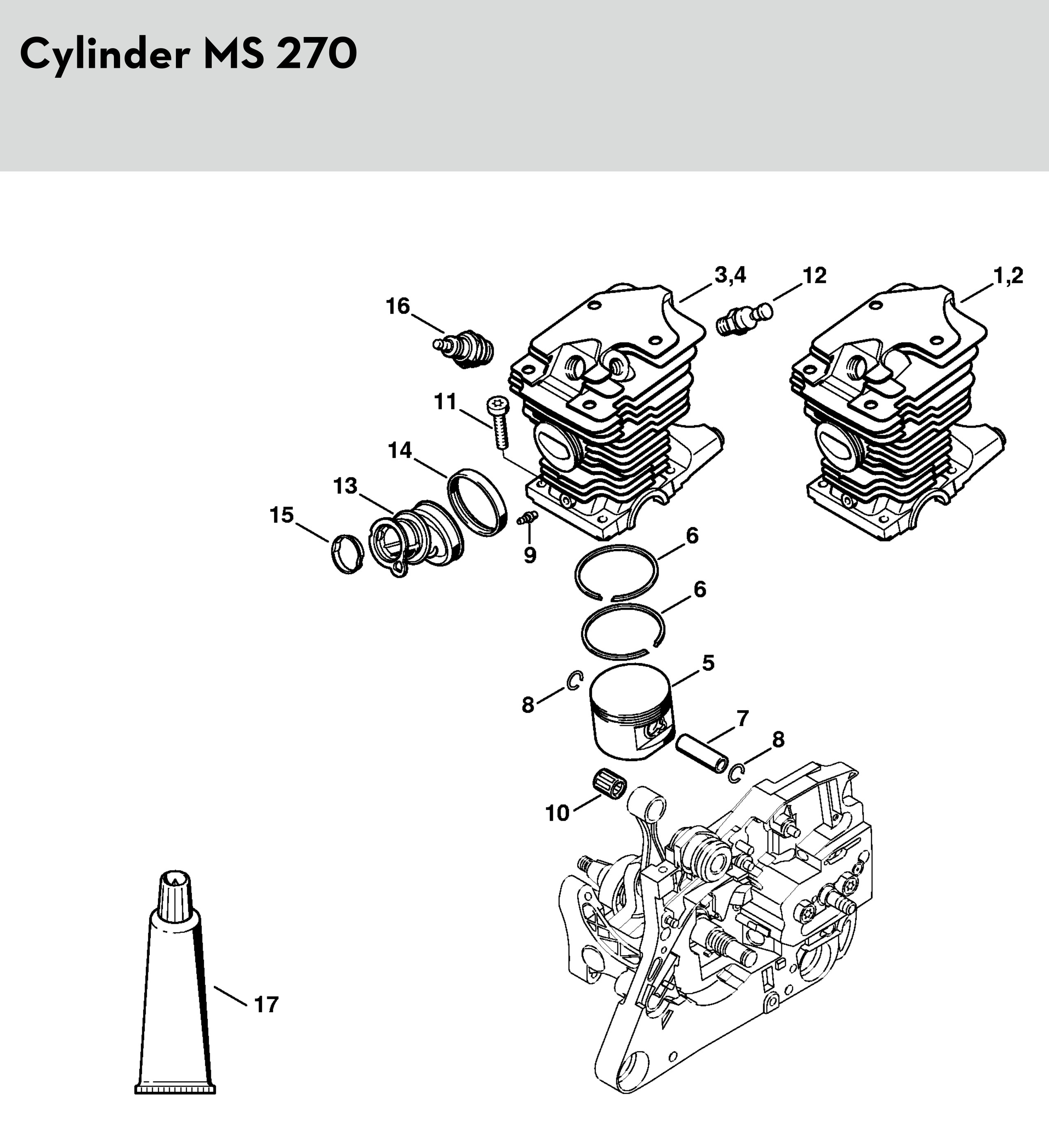 Cylinder MS 270

3,4
12
1,2
16
11
14
13
15
9
6
6
5
8
7
8
10
17