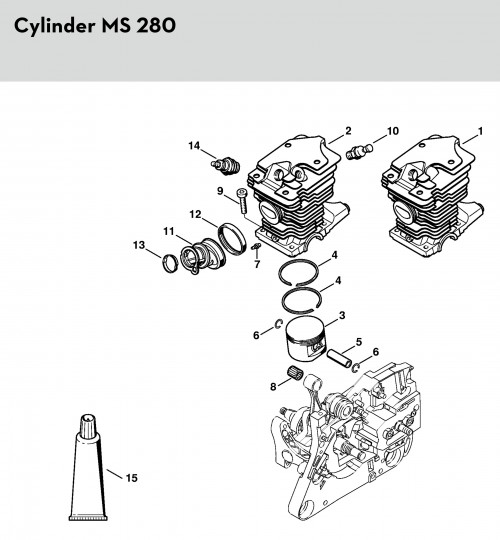 Cylinder MS 280

14
2
10
1
9
12
11
13
7
4
4
3
6
5
6
8
15