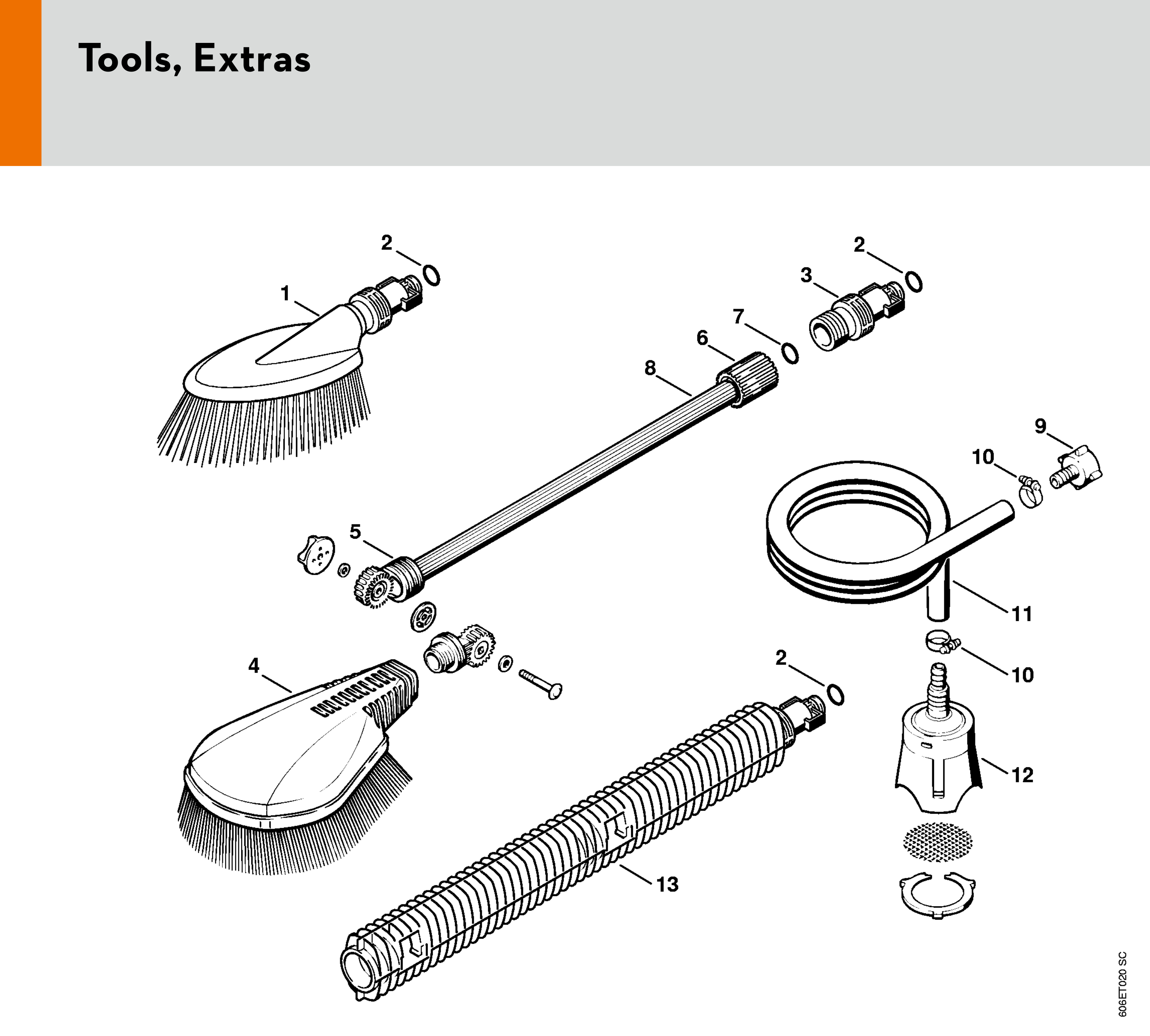 Tools, Extras

2
1
2
3
7
6
8
9
10
5
11
10
4
2
12
13

606ET020 SC