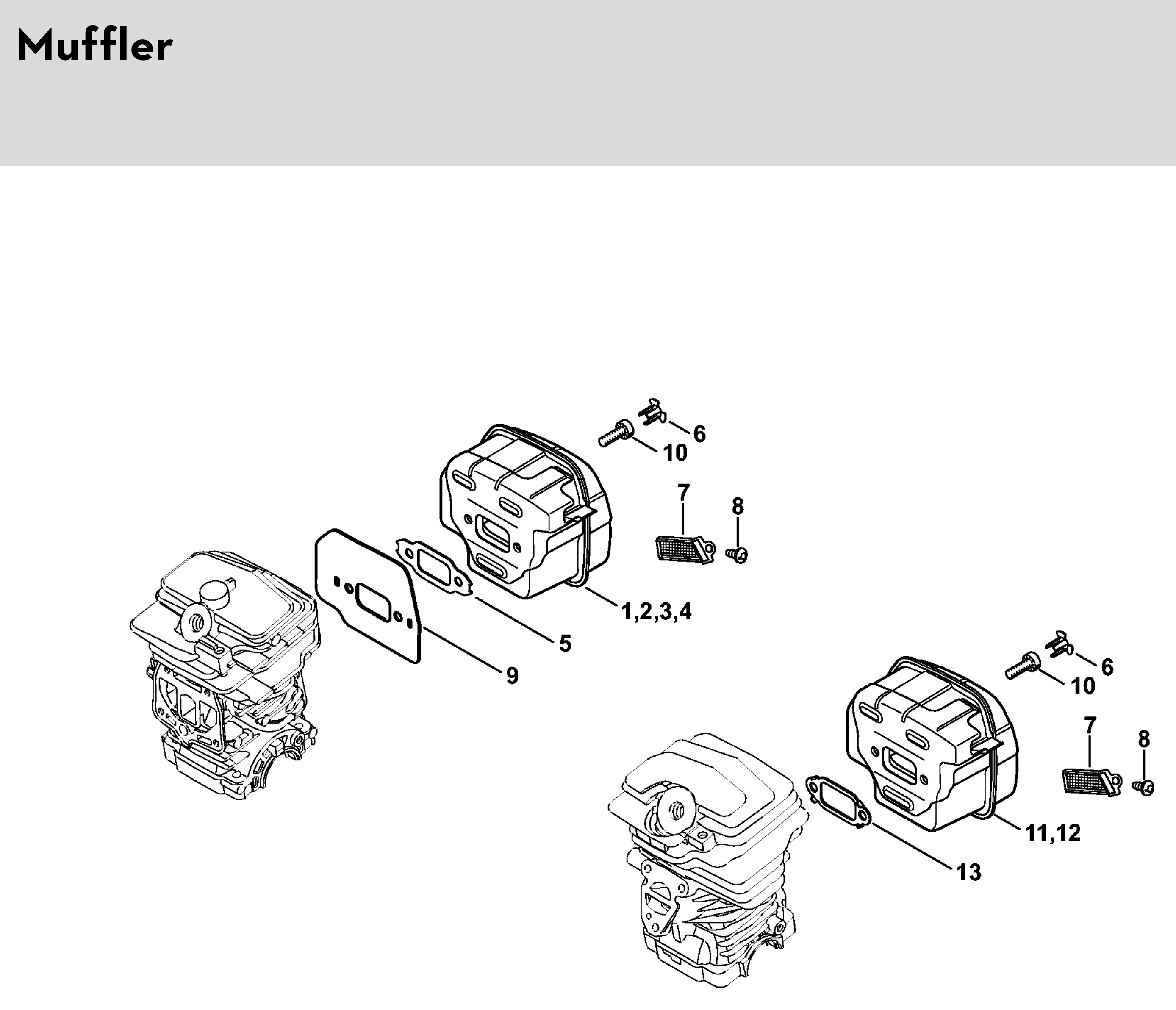 Muffler

6
10
7
8
1,2,3,4
5
9
6
10
7
8
11,12
13