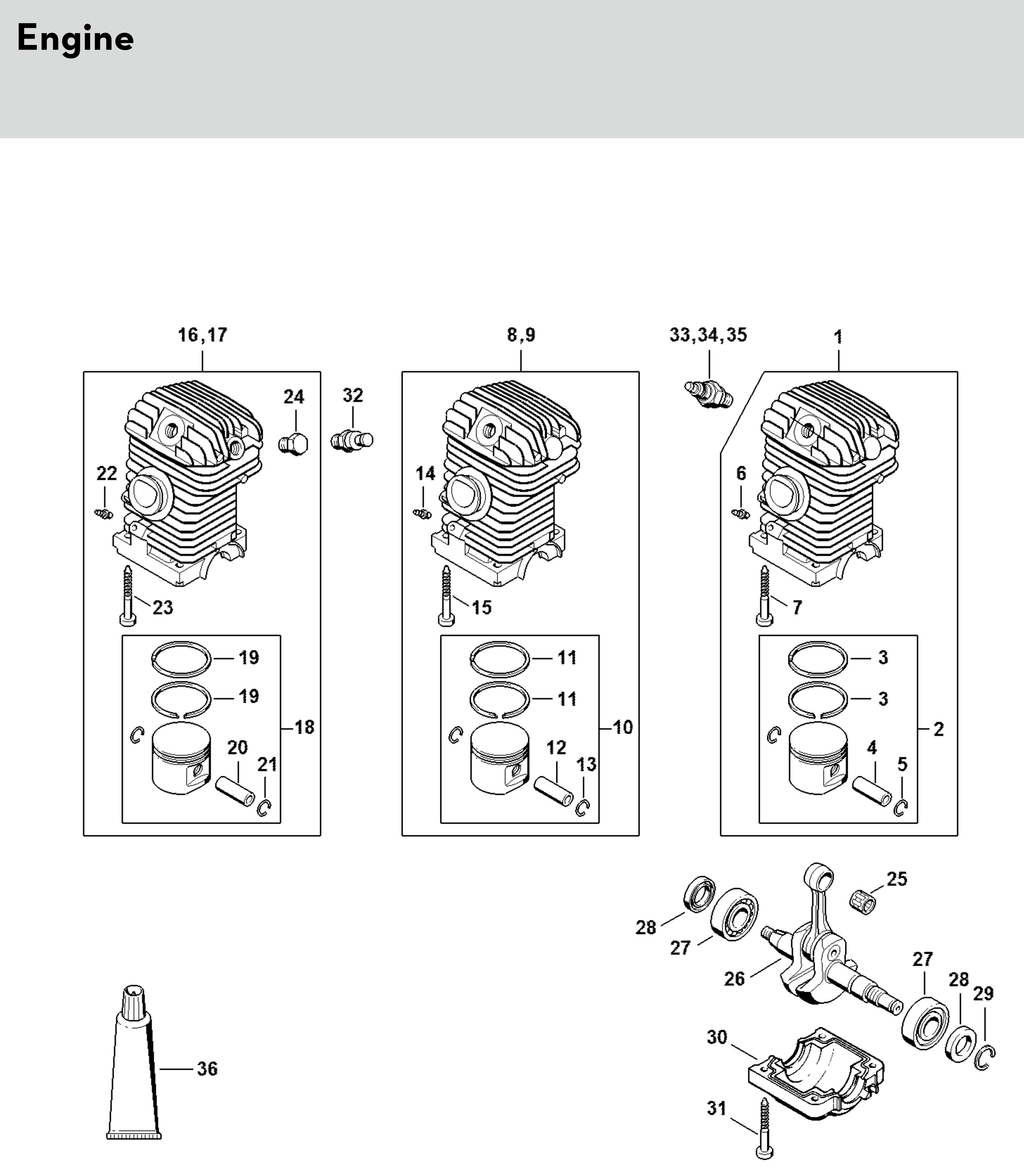 Engine

16,17
24
32
22
23
19
19
18
20
21

8,9
14
15
11
11
10
12
13

33,34,35
1
6
7
3
3
2
4
5

25
28
27
26
27
28
29
30
31

36