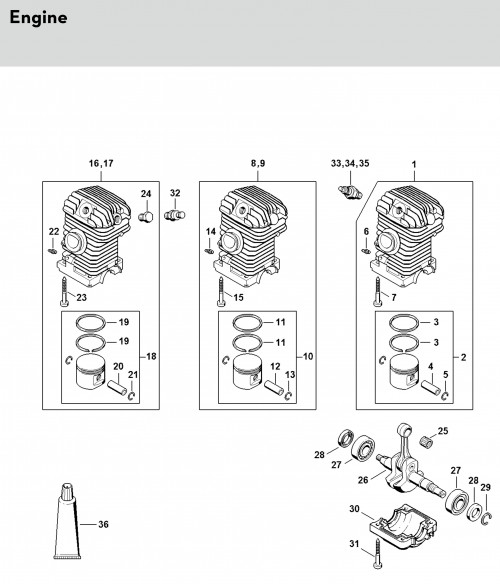 Engine

16,17
24
32
22
23
19
19
18
20
21

8,9
14
15
11
11
10
12
13

33,34,35
1
6
7
3
3
2
4
5

25
28
27
26
27
28
29
30
31
36