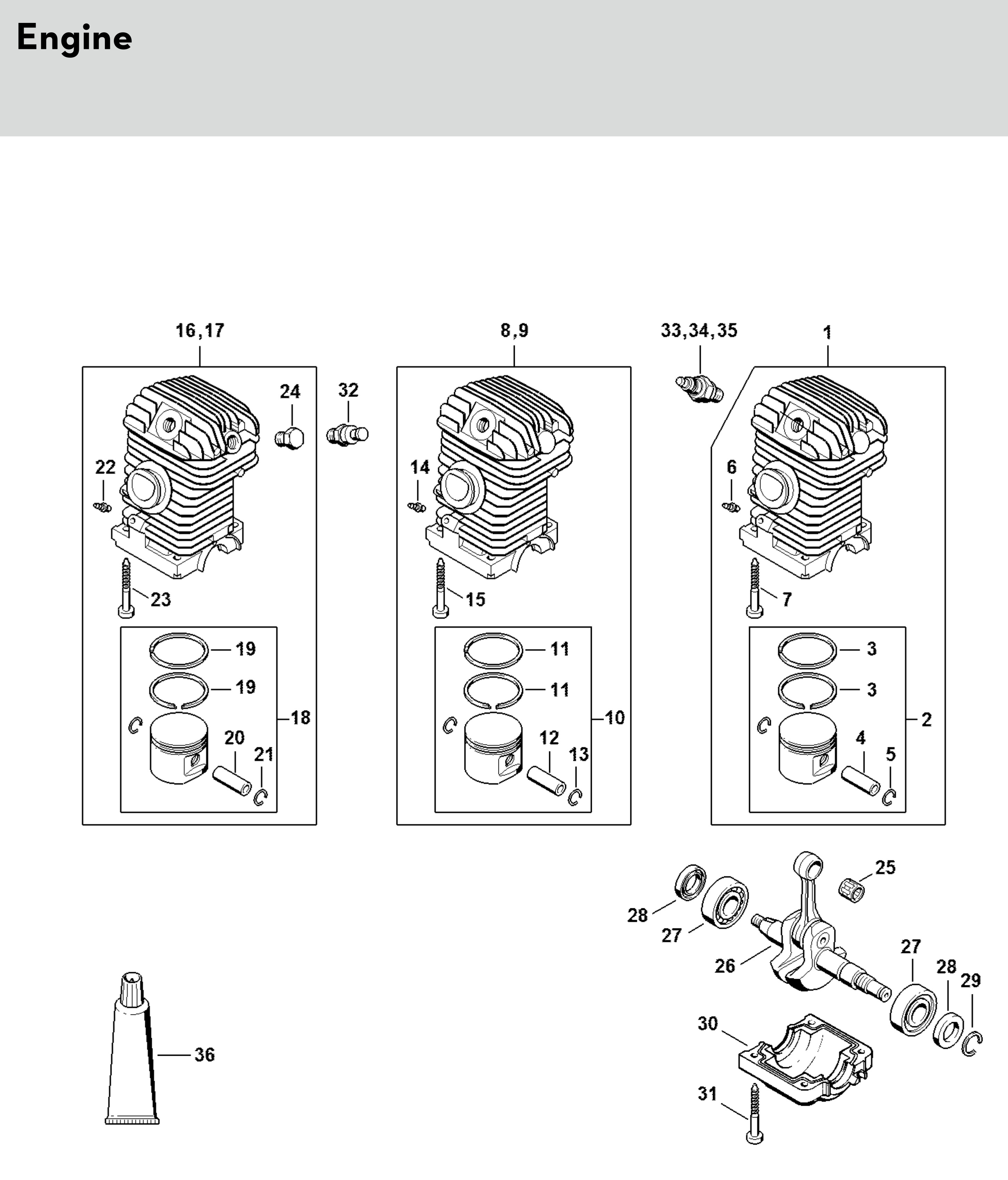 Engine

16,17
24
32
22
23
19
19
18
20
21

8,9
14
15
11
11
10
12
13

33,34,35
1
6
7
3
3
2
4
5

25
28
27
26
27
28
29
30
31

36