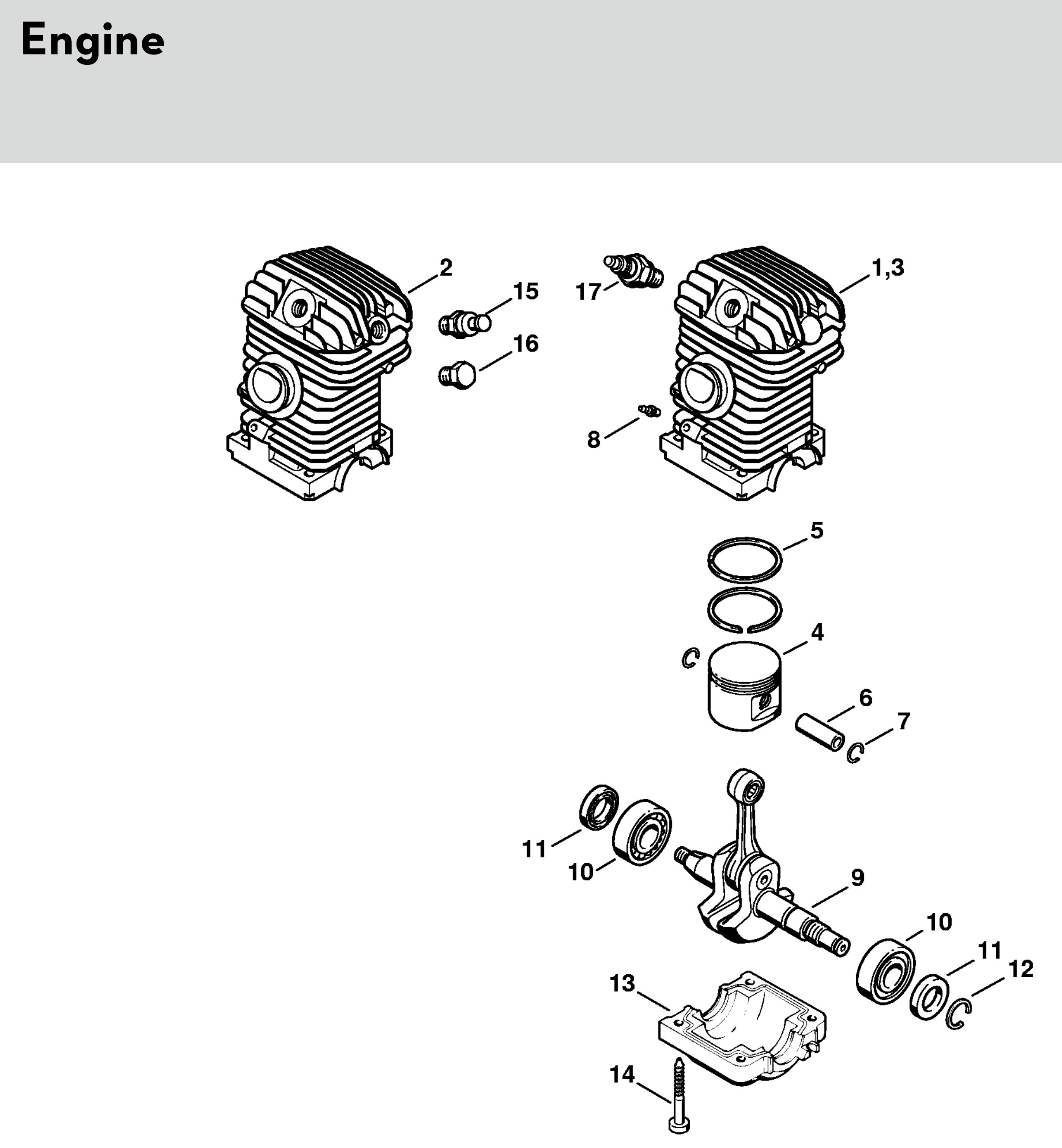 Engine

2
15
16
17
1,3
8
5
4
6
7
11
10
9
10
11
12
13
14