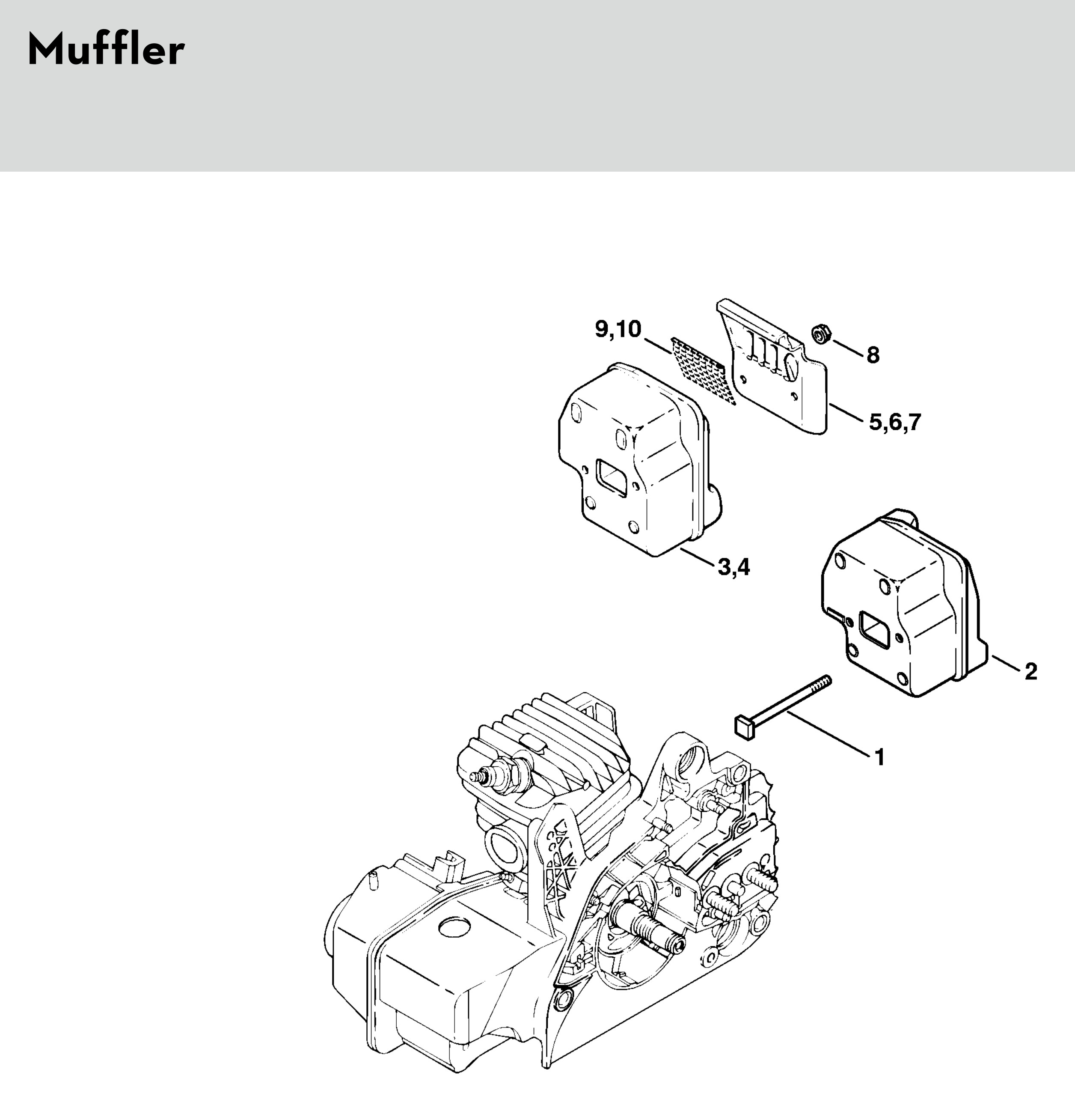 Muffler

9,10

8

5,6,7

3,4

2

1