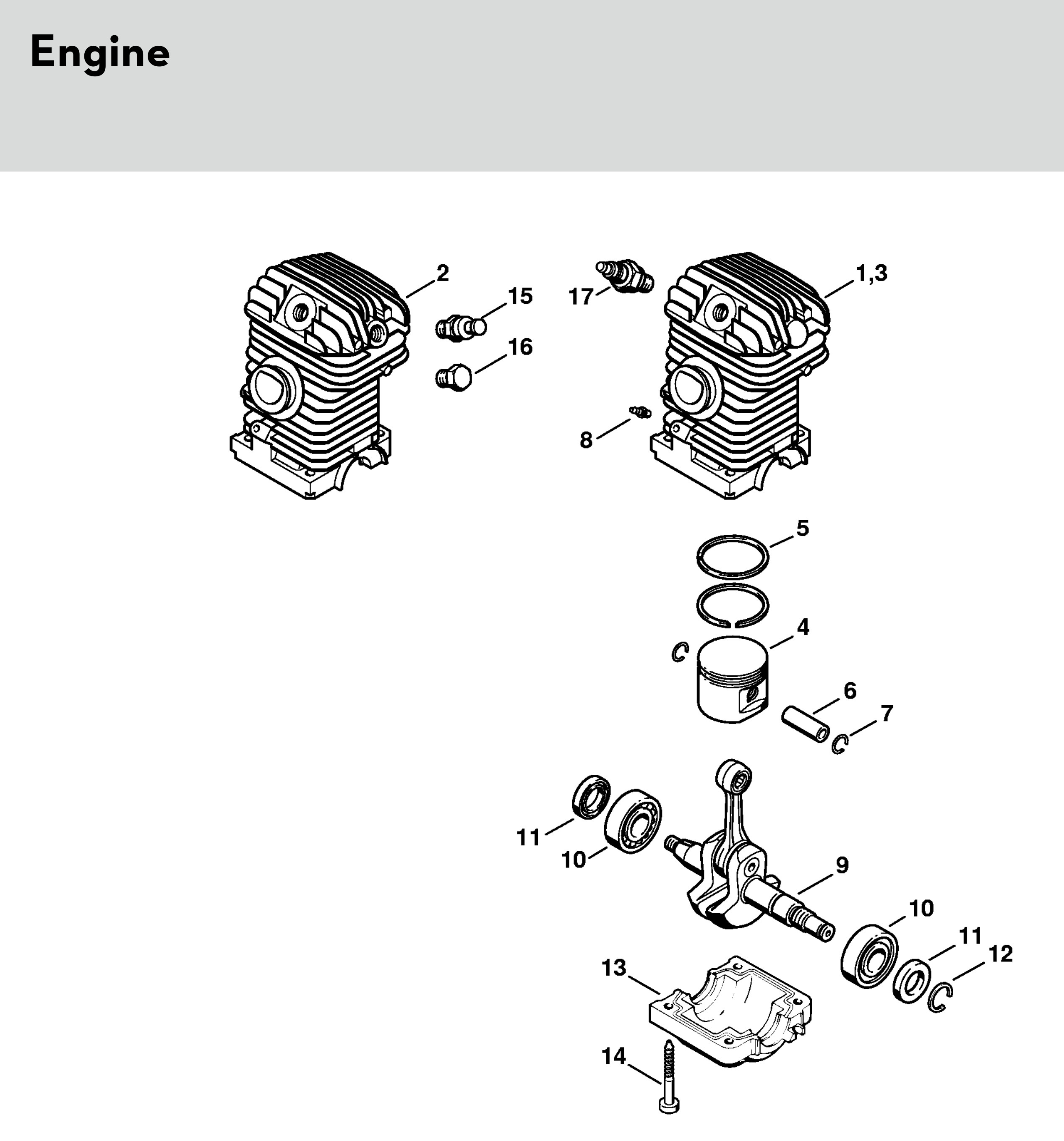 Engine

2
15
16
17
1,3
8
5
4
6
7
11
10
9
10
11
12
13
14