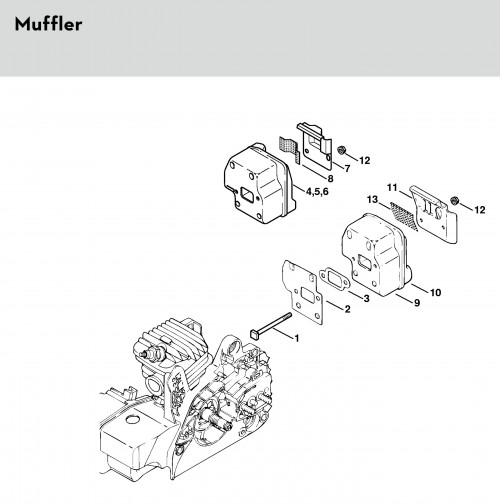 Muffler

12
7
8
4,5,6
11
13
12
10
9
3
2
1