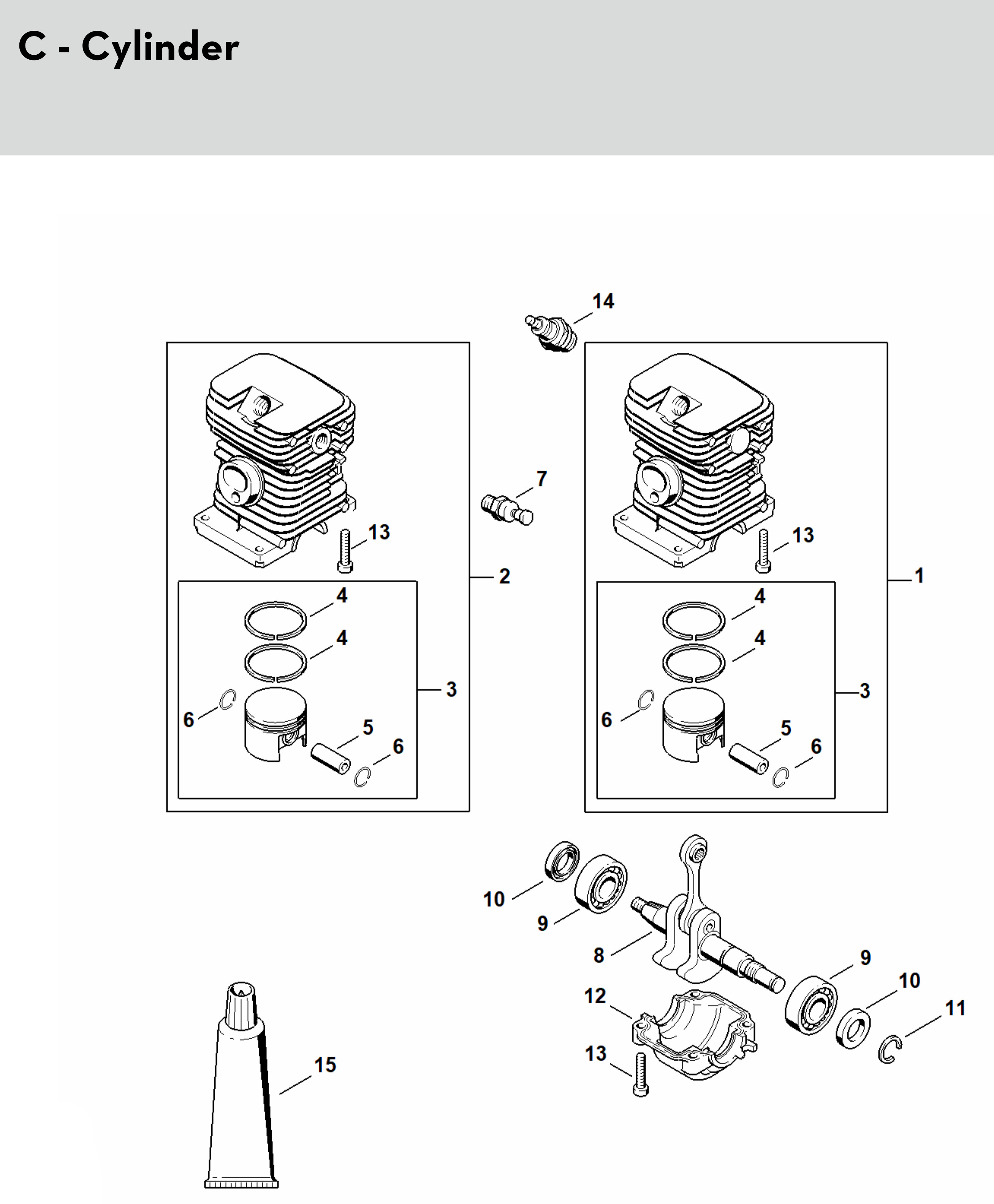 C - Cylinder

14

7

13

2

4

4

3

6

5

6

13

1

4

4

3

6

5

6

10

9

8

9

10

11

12

13

15