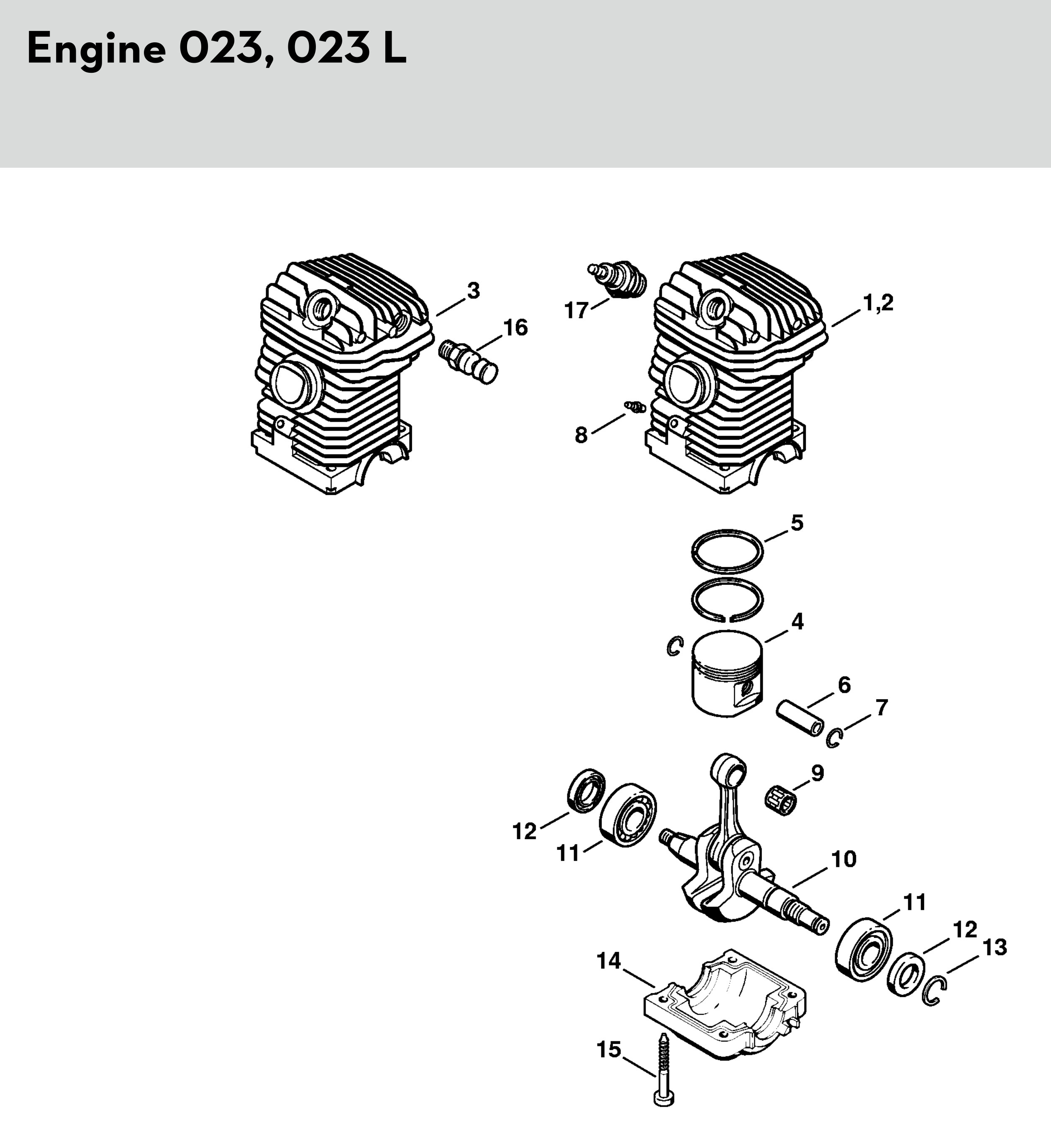 Engine 023, 023 L

3
16
17
1,2
8
5
4
6
7
9
12
11
10
11
12
13
14
15