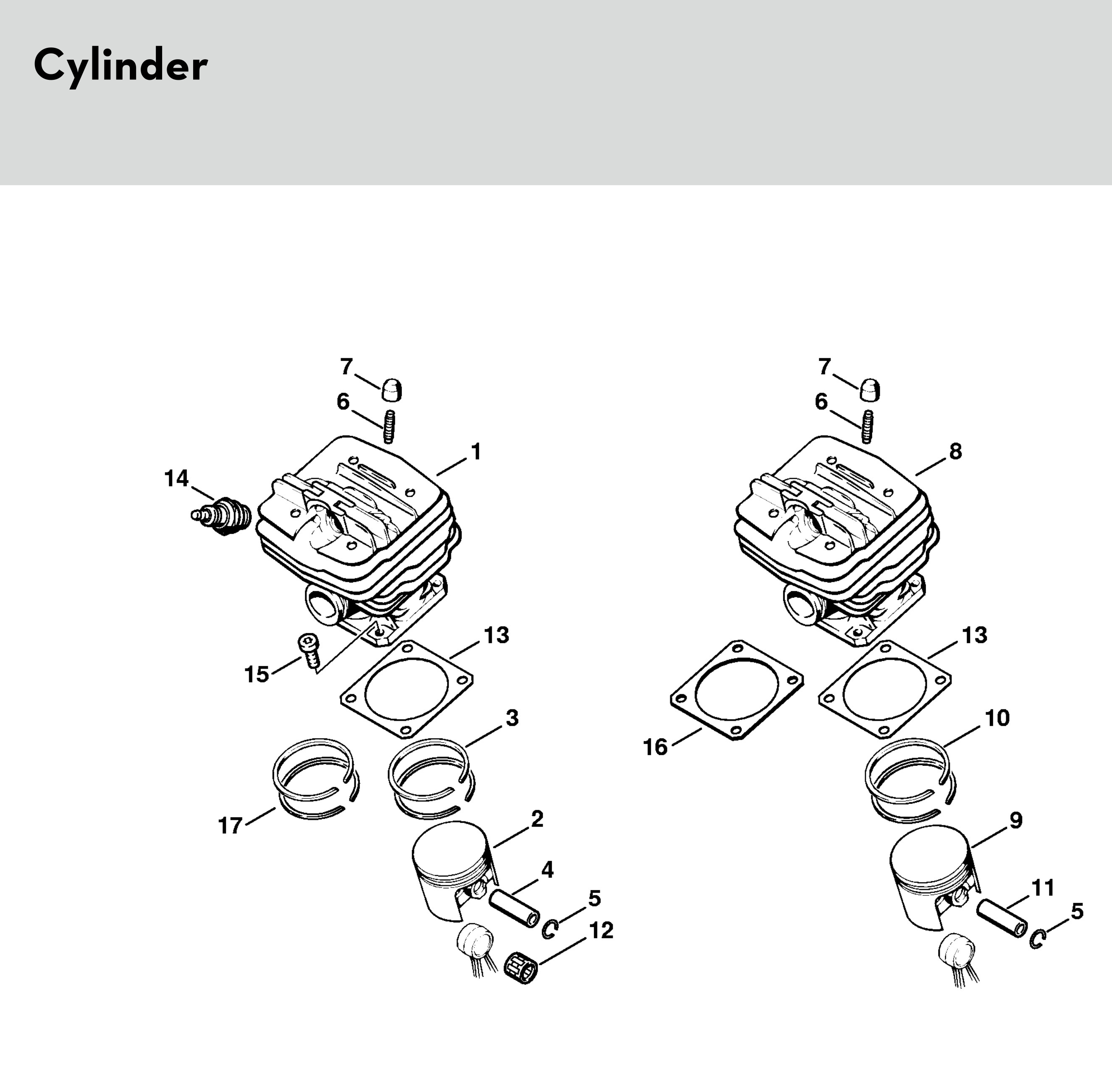 Cylinder

7
6
1
14
15
13
3
17
2
4
5
12

7
6
8
13
16
10
9
11
5