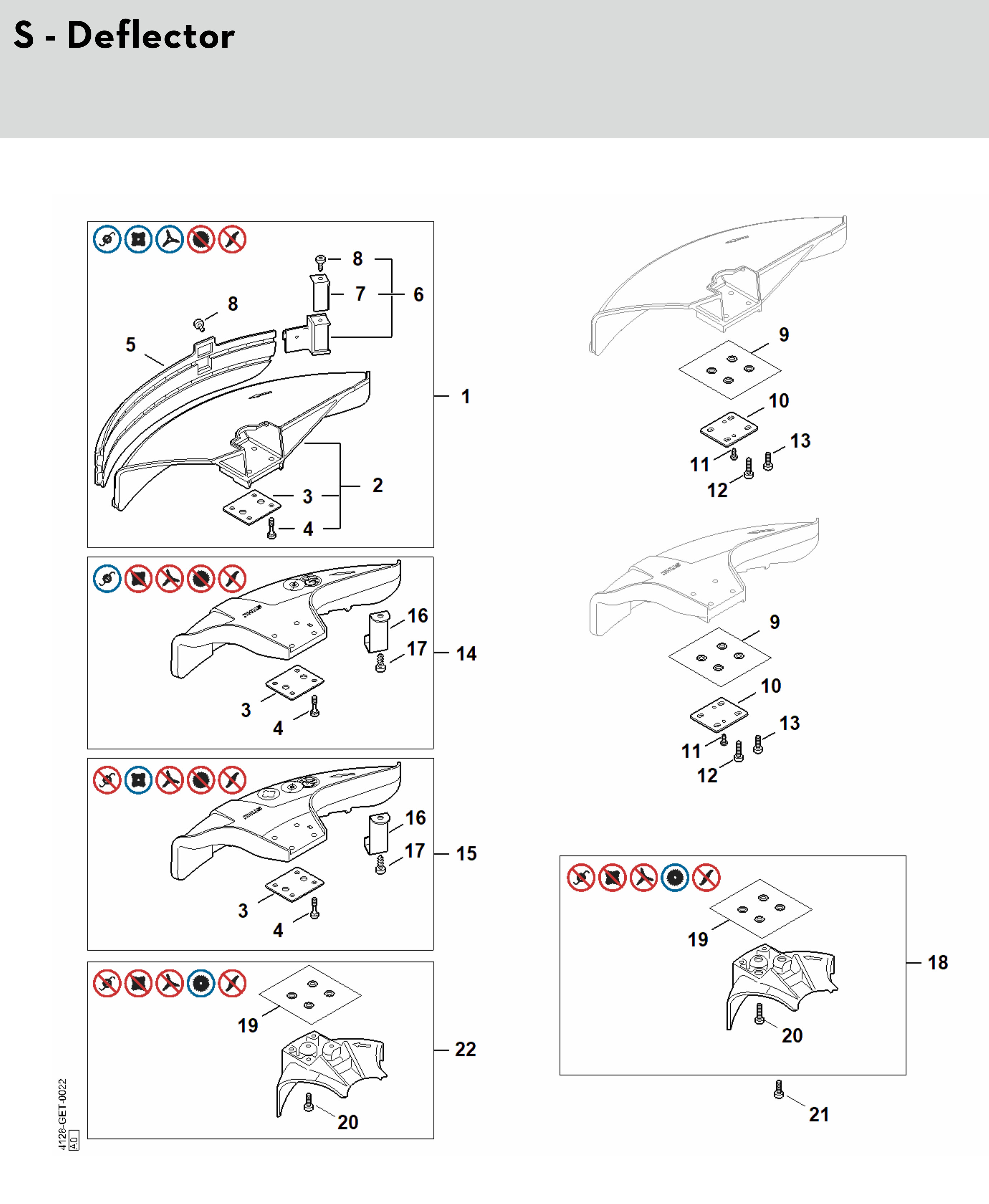 S - Deflector

8
7
6
8
5
1
2
3
4

16
17
14
3
4

16
17
15
3
4

19
22
20

4128-GET-0022
4.0

9
10
13
11
12

9
10
13
11
12

19
18
20

21