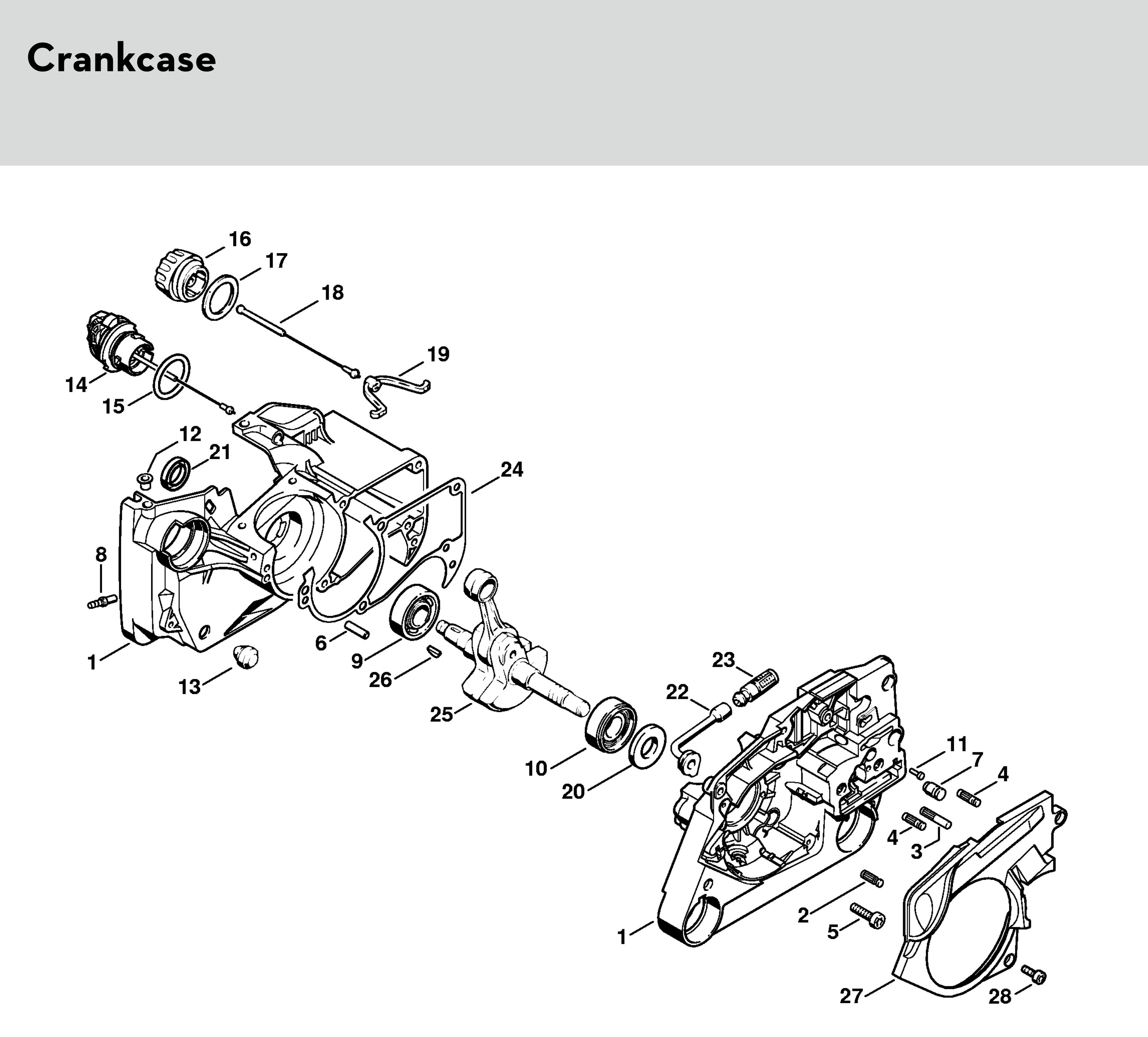 Crankcase

16
17
18
19
14
15
12
21
24
8
1
13
6
9
26
25
23
22
10
20
11
7
4
4
3
2
5
1
27
28