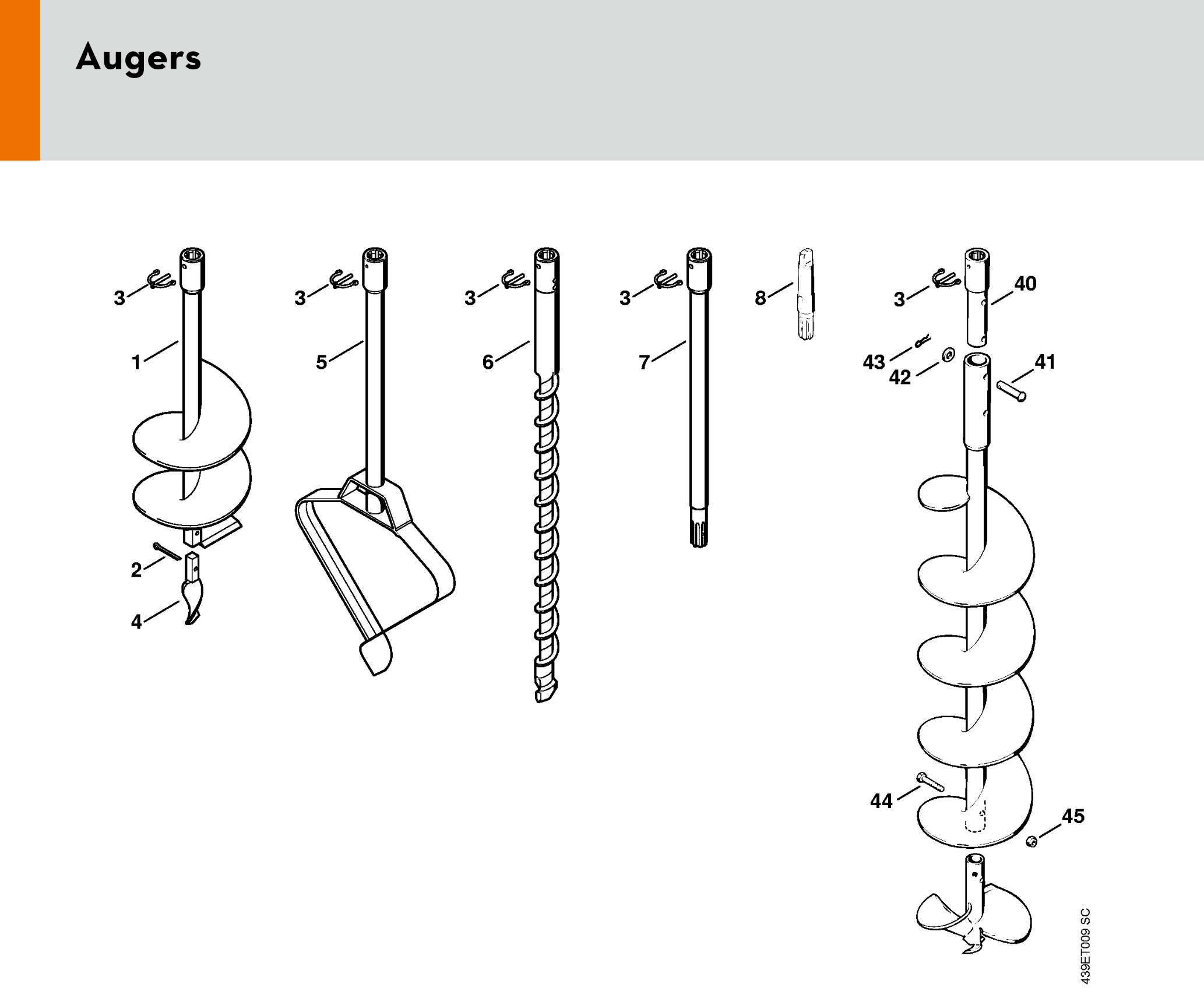 Augers

3
1
2
4
3
5
3
6
3
7
8
3
40
43
42
41
44
45
439ET009 SC