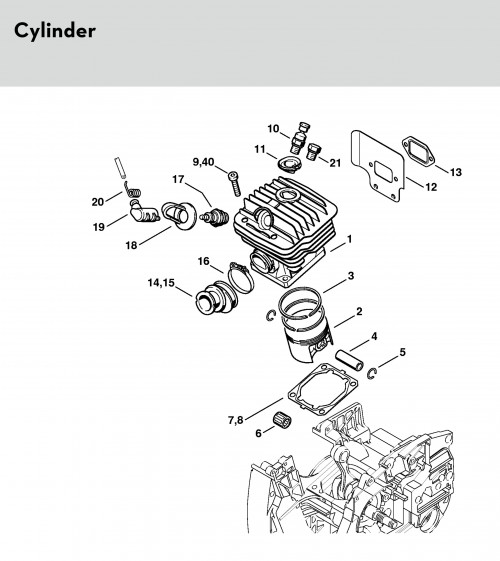 Cylinder

10
11
21
13
12
9,40
17
20
19
18
1
16
14,15
3
2
4
5
7,8
6