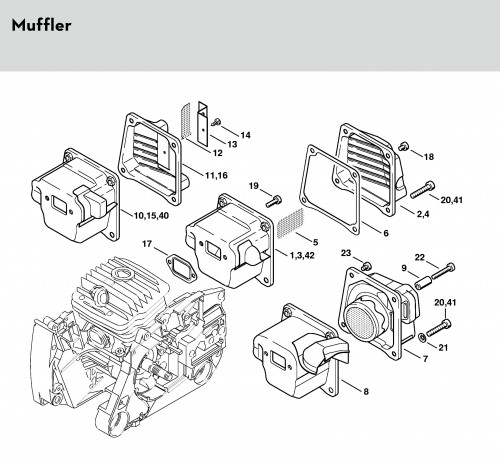 Muffler

14
13
12
11,16
10,15,40
18
20,41
2,4
6
19
5
1,3,42
17
23
22
9
20,41
21
7
8