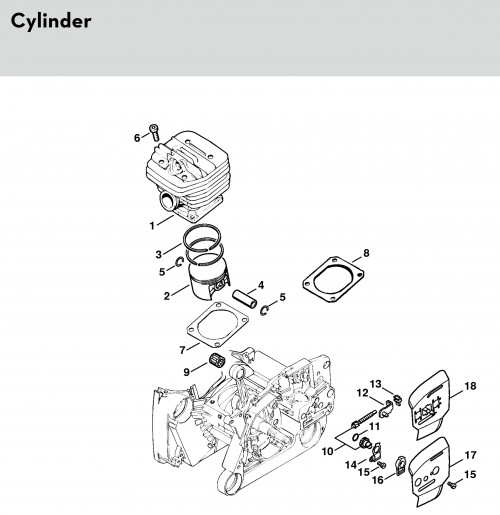 Cylinder

6
1
3
5
2
4
5
8
7
9
13
12
18
11
10
14
15
16
17
15