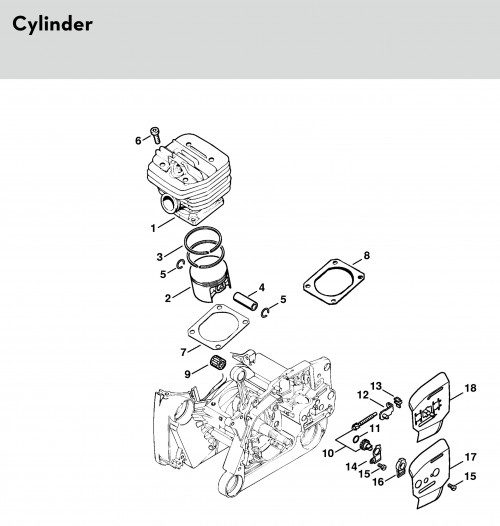 Cylinder

6
1
3
5
2
4
5
8
7
9
13
12
18
11
10
14
15
16
17
15